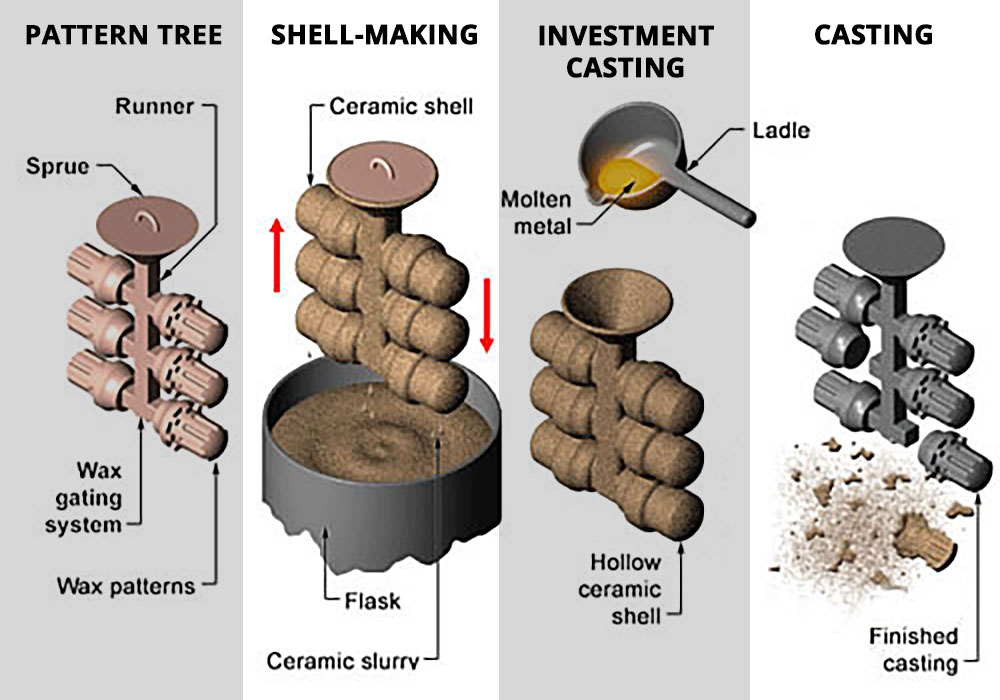 PATTERN TREE

Runner

Sprue

Wax gating system

Wax patterns

SHELL-MAKING

Ceramic shell

Flask

Ceramic slurry

INVESTMENT CASTING

Ladle

Molten metal

Hollow ceramic shell

CASTING

Finished casting